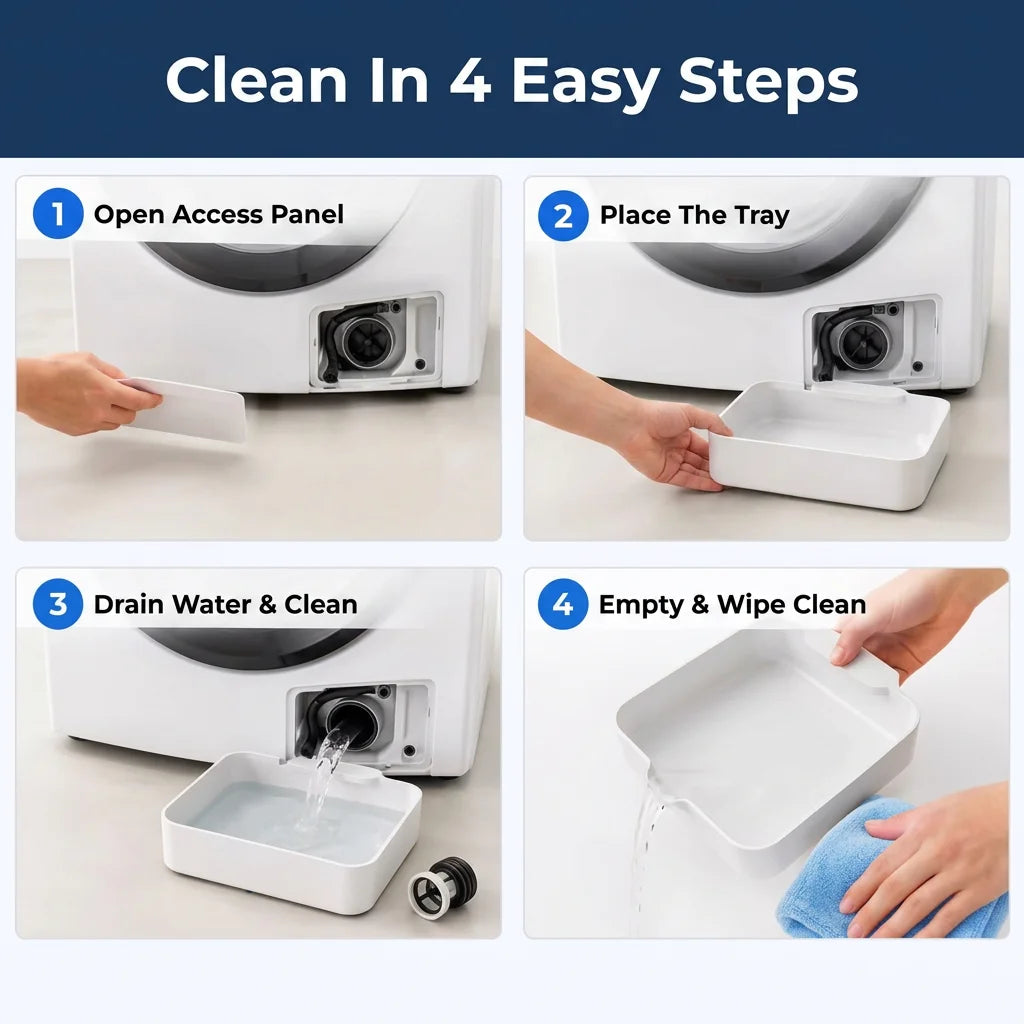 Clean In 4 Easy Steps

1 Open Access Panel

2 Place The Tray

3 Drain Water & Clean

4 Empty & Wipe Clean