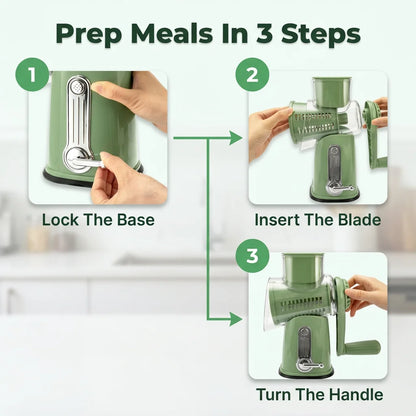 Prep Meals In 3 Steps

1

Lock The Base

2

Insert The Blade

3

Turn The Handle