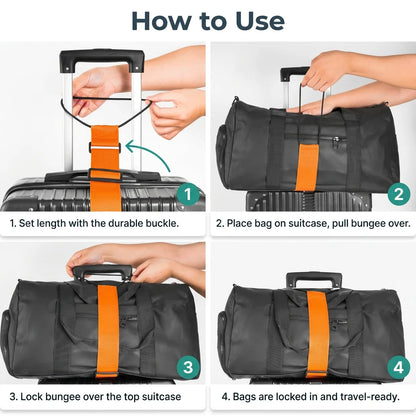 How to Use

1

1. Set length with the durable buckle.

2

2. Place bag on suitcase, pull bungee over.

3

3. Lock bungee over the top suitcase

4

4. Bags are locked in and travel-ready.